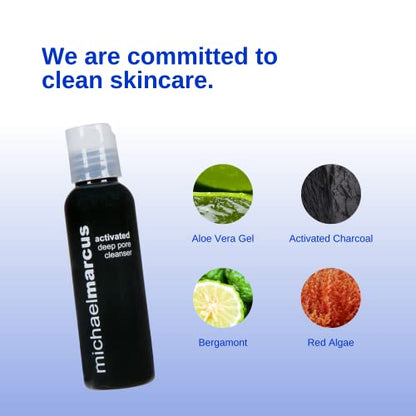 We are committed to clean skincare.

michaelmarcus
activated
deep pore
cleanser

Aloe Vera Gel

Activated Charcoal

Bergamont

Red Algae